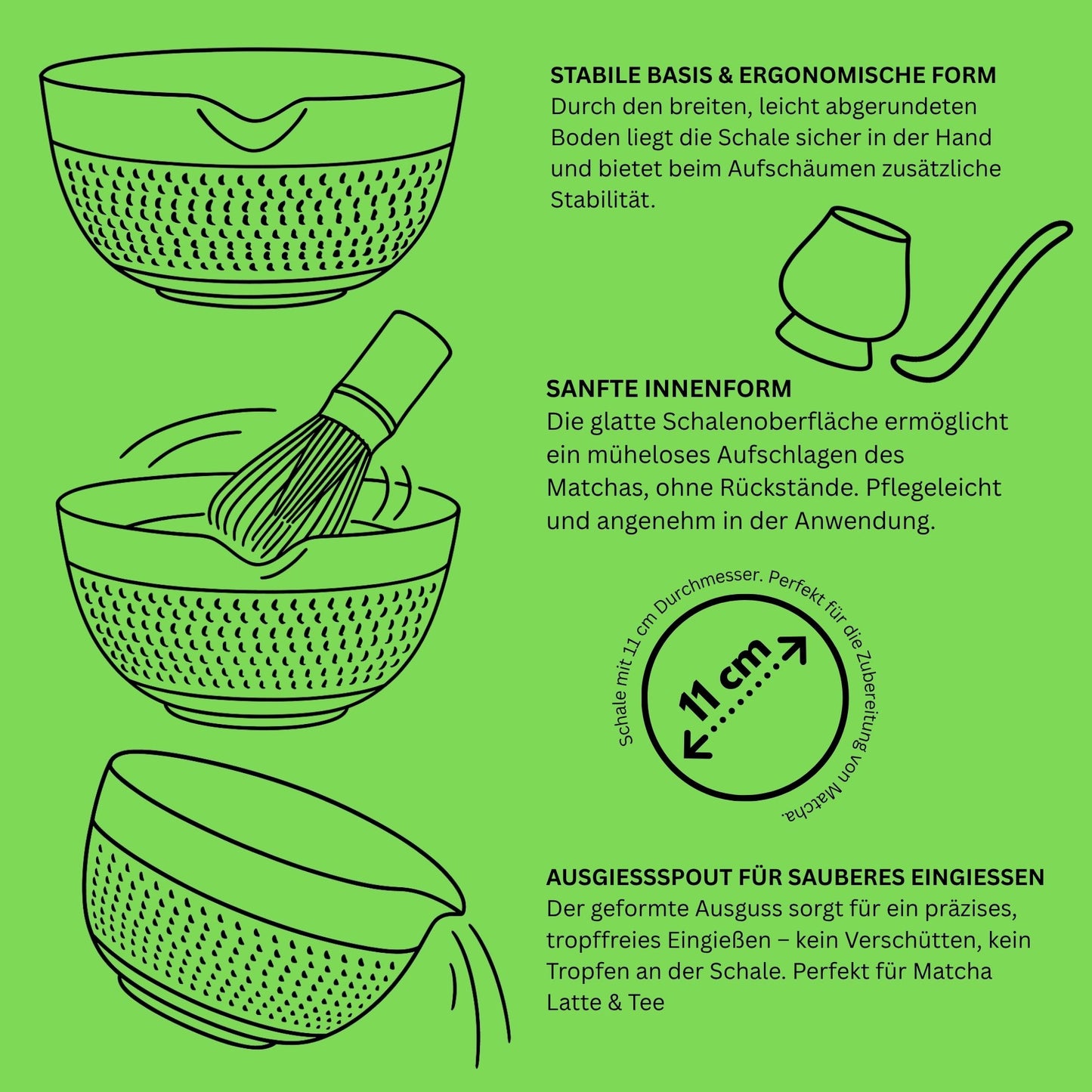 STABILE BASIS & ERGONOMISCHE FORM
Durch den breiten, leicht abgerundeten Boden liegt die Schale sicher in der Hand und bietet beim Aufschäumen zusätzliche Stabilität.

SANFTE INNENFORM
Die glatte Schalenoberfläche ermöglicht ein müheloses Aufschlagen des Matchas, ohne Rückstände. Pflegeleicht und angenehm in der Anwendung.

Schale mit 11 cm Durchmesser. Perfekt für die Zubereitung von Matcha.

11 cm

AUSGIESSSPOUT FÜR SAUBERES EINGIESSEN
Der geformte Ausguss sorgt für ein präzises, tropffreies Eingießen – kein Verschütten, kein Tropfen an der Schale. Perfekt für Matcha Latte & Tee