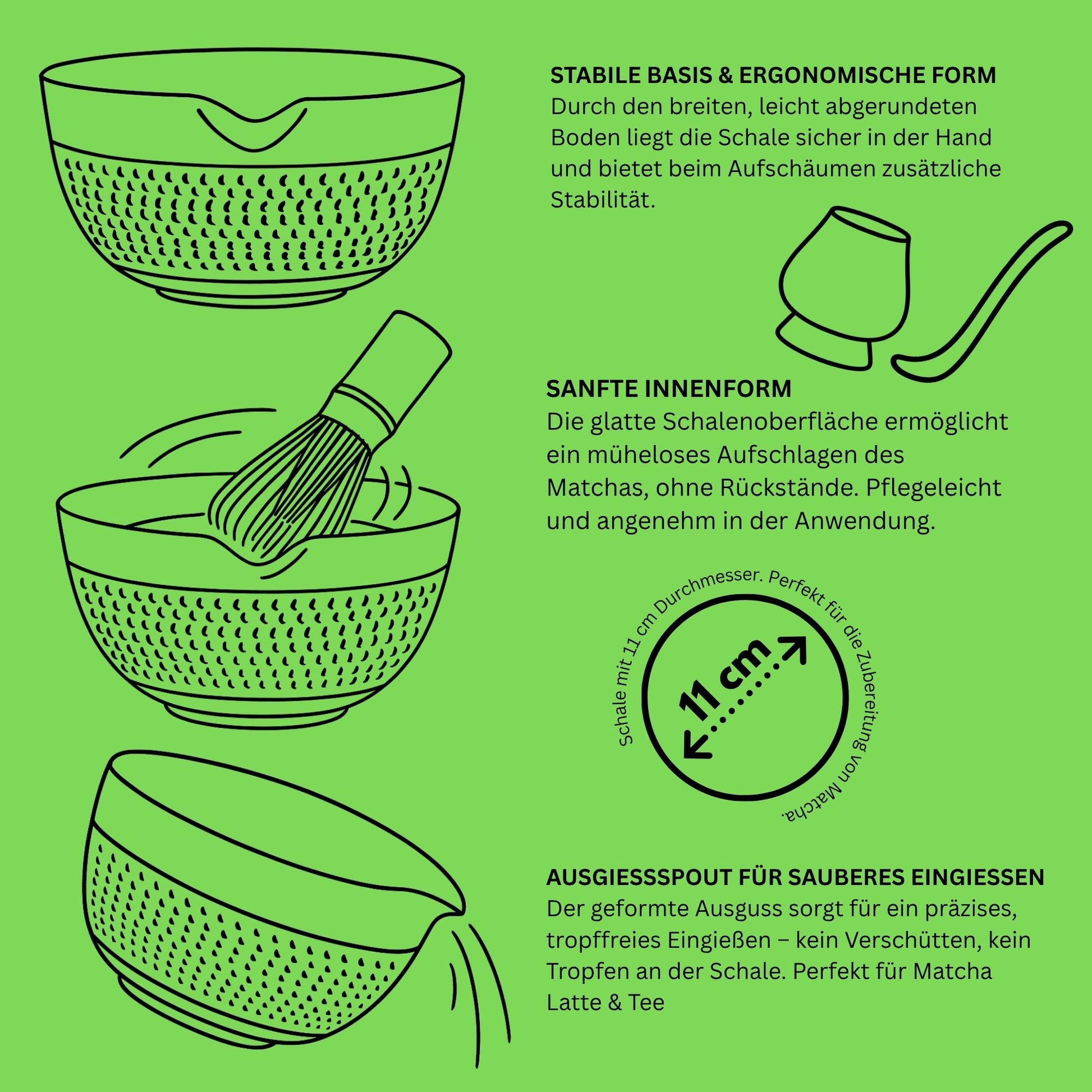 STABILE BASIS & ERGONOMISCHE FORM
Durch den breiten, leicht abgerundeten Boden liegt die Schale sicher in der Hand und bietet beim Aufschäumen zusätzliche Stabilität.

SANFTE INNENFORM
Die glatte Schalenoberfläche ermöglicht ein müheloses Aufschlagen des Matchas, ohne Rückstände. Pflegeleicht und angenehm in der Anwendung.

Schale mit 11 cm Durchmesser. Perfekt für die Zubereitung von Matcha.

11 cm

AUSGIESSSPOUT FÜR SAUBERES EINGIESSEN
Der geformte Ausguss sorgt für ein präzises, tropffreies Eingießen – kein Verschütten, kein Tropfen an der Schale. Perfekt für Matcha Latte & Tee