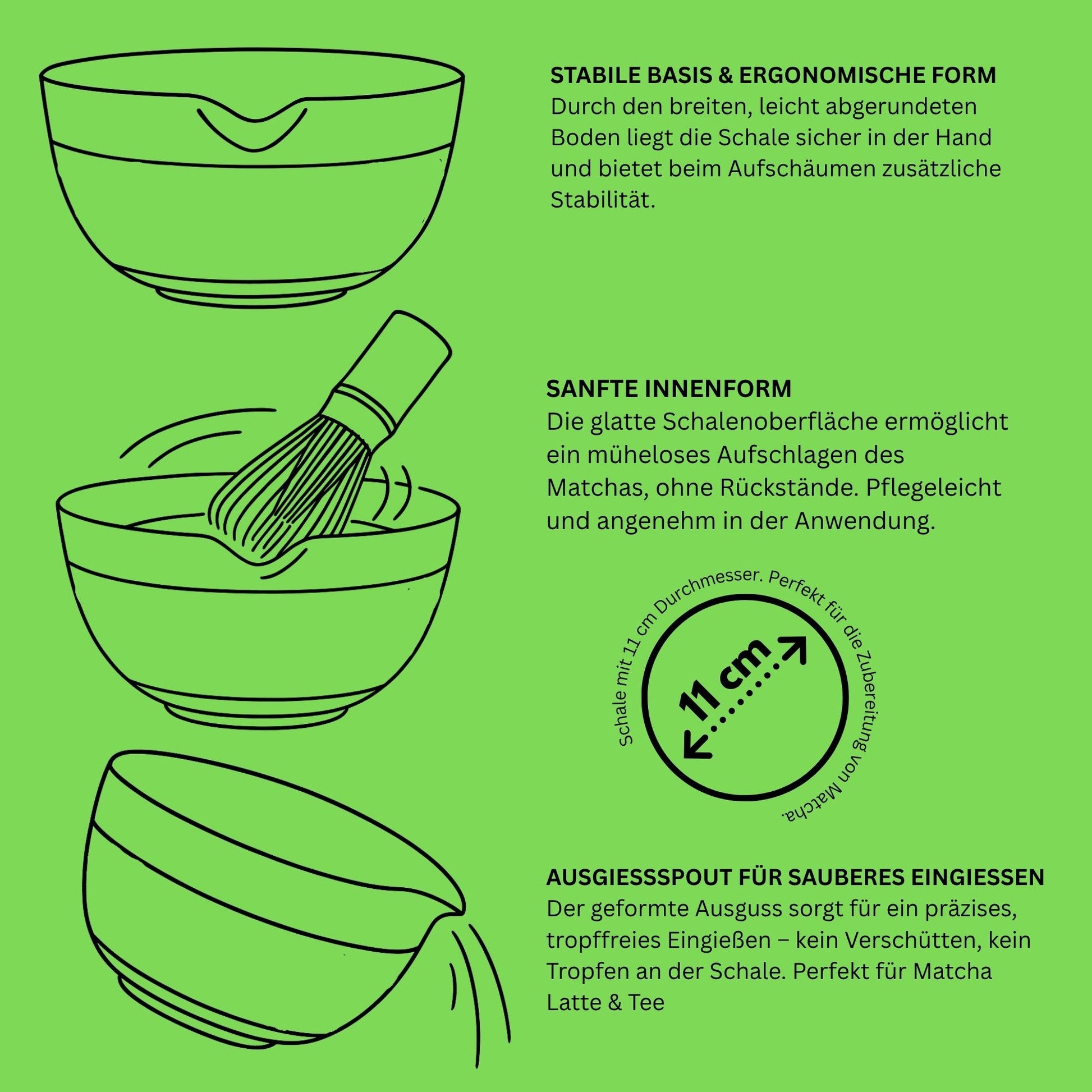 STABILE BASIS & ERGONOMISCHE FORM
Durch den breiten, leicht abgerundeten Boden liegt die Schale sicher in der Hand und bietet beim Aufschäumen zusätzliche Stabilität.

SANFTE INNENFORM
Die glatte Schalenoberfläche ermöglicht ein müheloses Aufschlagen des Matchas, ohne Rückstände. Pflegeleicht und angenehm in der Anwendung.

Schale mit 11 cm Durchmesser. Perfekt für die Zubereitung von Matcha.

11 cm

AUSGIESSSPOUT FÜR SAUBERES EINGIESSEN
Der geformte Ausguss sorgt für ein präzises, tropffreies Eingießen – kein Verschütten, kein Tropfen an der Schale. Perfekt für Matcha Latte & Tee