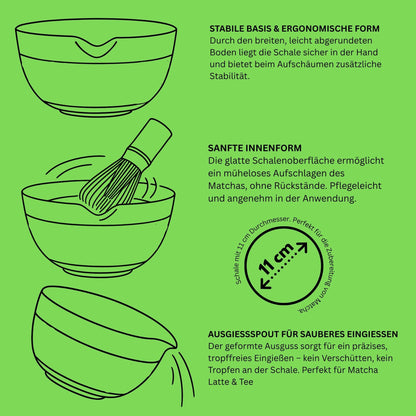 STABILE BASIS & ERGONOMISCHE FORM
Durch den breiten, leicht abgerundeten Boden liegt die Schale sicher in der Hand und bietet beim Aufschäumen zusätzliche Stabilität.

SANFTE INNENFORM
Die glatte Schalenoberfläche ermöglicht ein müheloses Aufschlagen des Matchas, ohne Rückstände. Pflegeleicht und angenehm in der Anwendung.

Schale mit 11 cm Durchmesser. Perfekt für die Zubereitung von Matcha.

11 cm

AUSGIESSSPOUT FÜR SAUBERES EINGIESSEN
Der geformte Ausguss sorgt für ein präzises, tropffreies Eingießen – kein Verschütten, kein Tropfen an der Schale. Perfekt für Matcha Latte & Tee